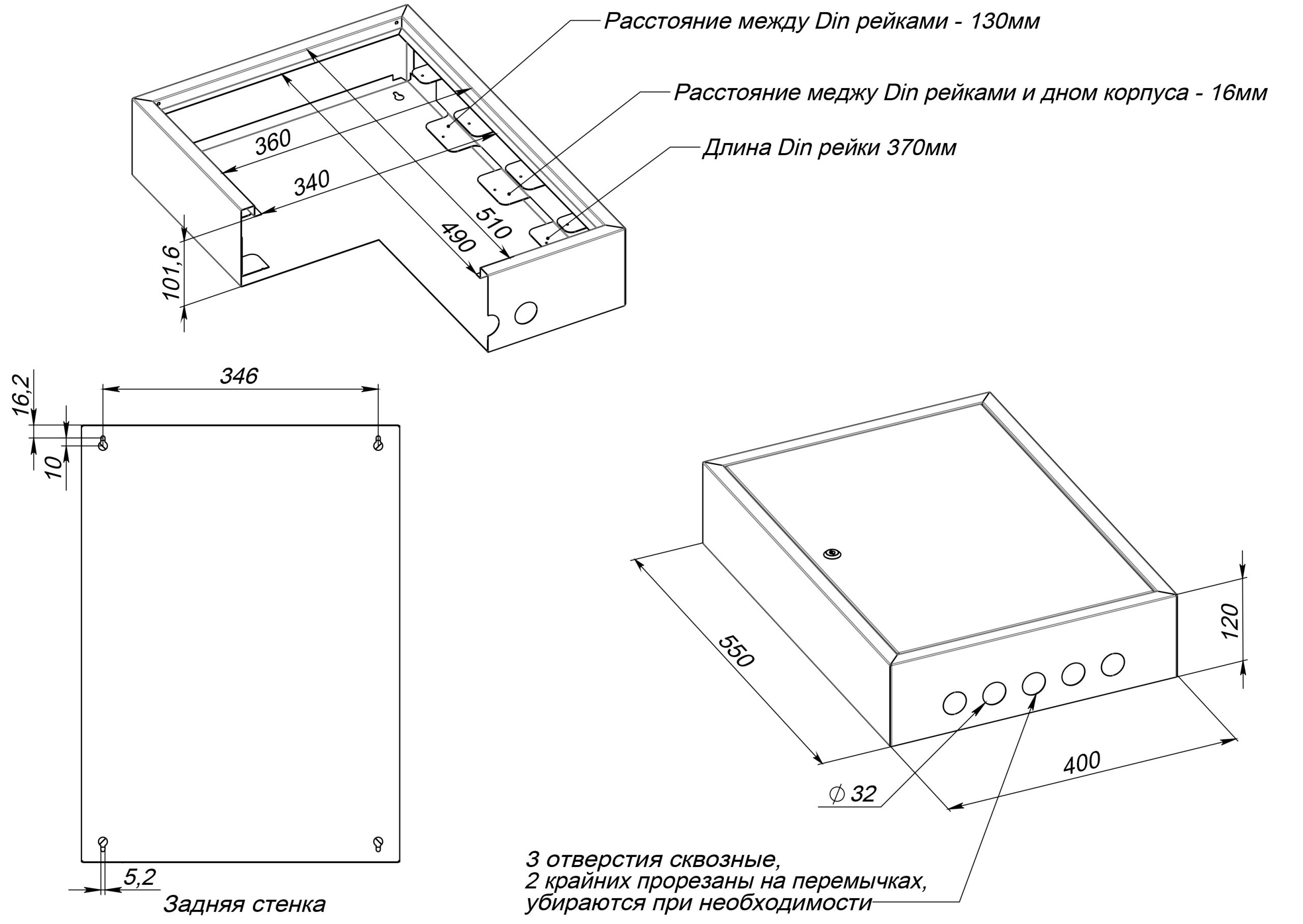 Расстояние между Din рейками - 130мм

Расстояние меджу Din рейками и дном корпуса - 16мм

Длина Din рейки 370мм

360

340

510

490

101,6

346

16,2

10

5,2

Задняя стенка

550

120

400

$\phi$ 32

3 отверстия сквозные,
2 крайних прорезаны на перемычках,
убираются при необходимости